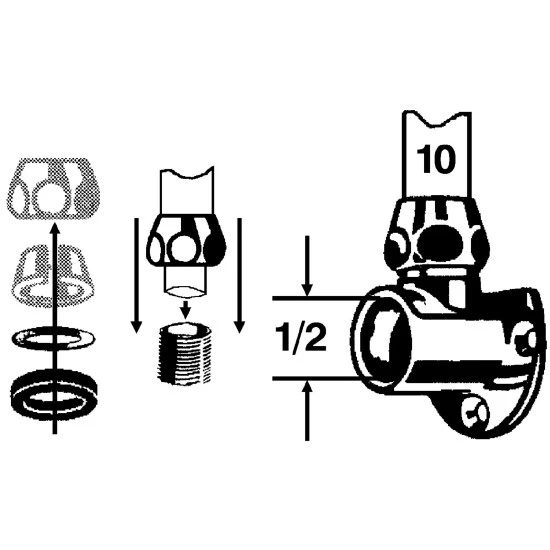 10

1/2