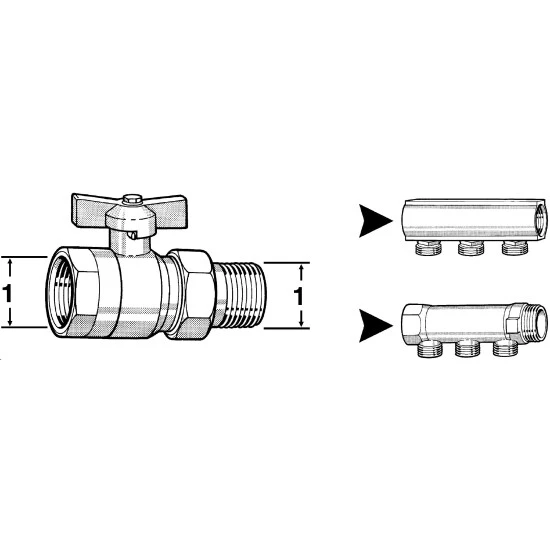 1

1