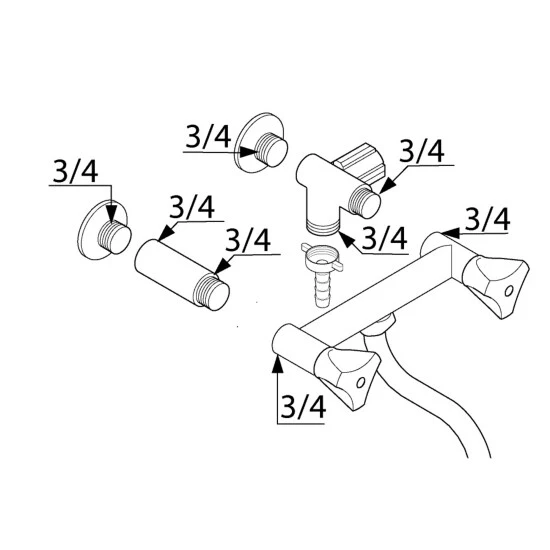 3/4
3/4
3/4
3/4
3/4
3/4
3/4
3/4