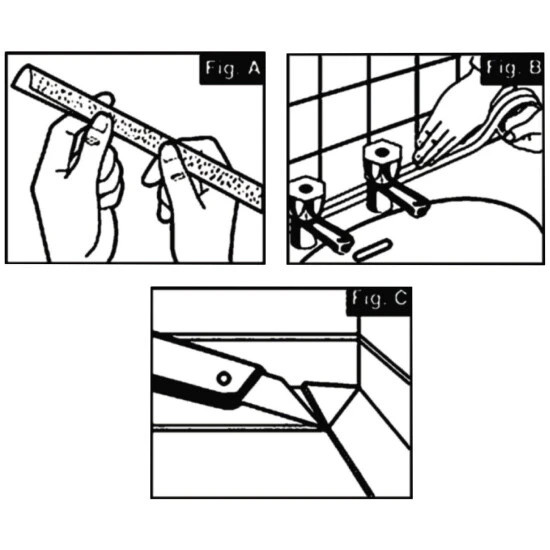 Fig. A

Fig. B

Fig. C